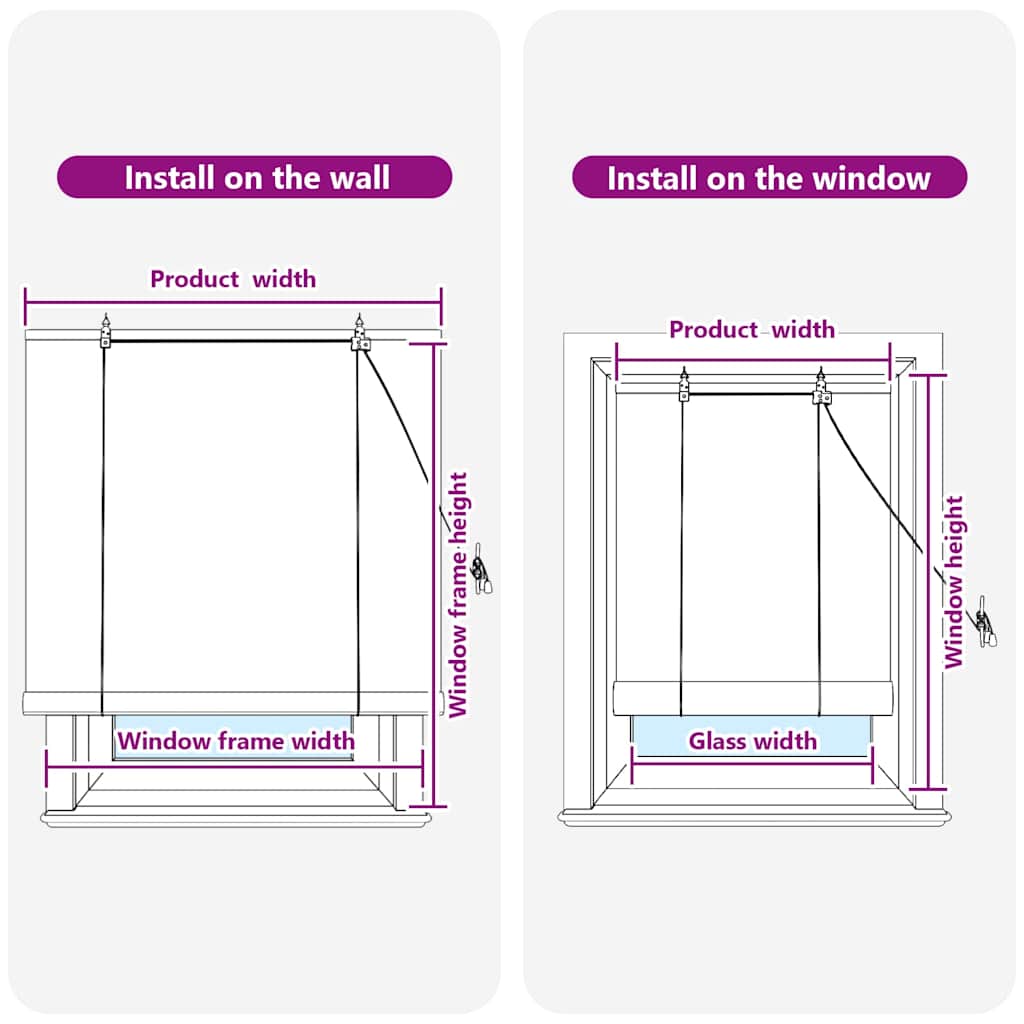 Install on the wall

Product width

Window frame height

Window frame width

Install on the window

Product width

Window height

Glass width