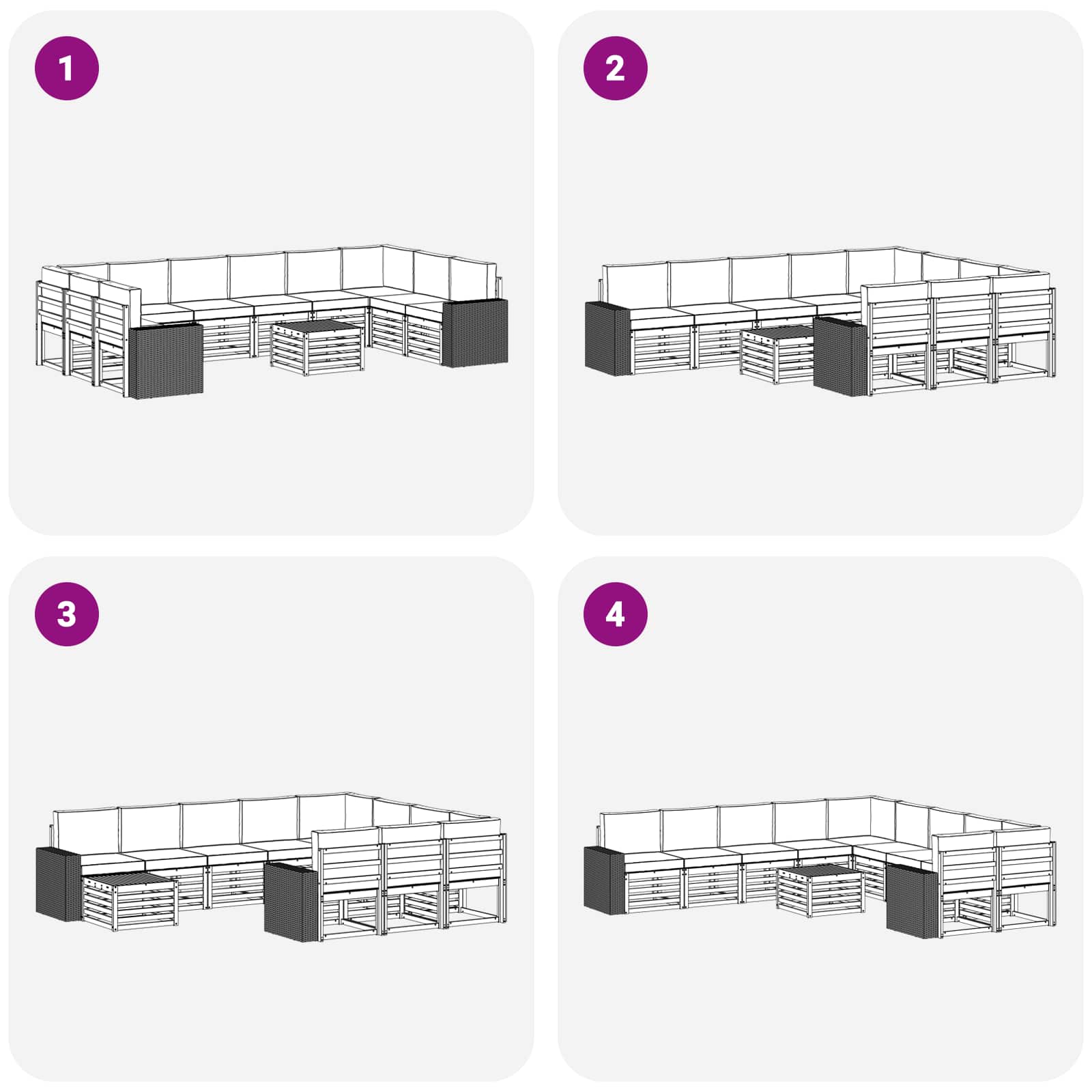 1

2

3

4