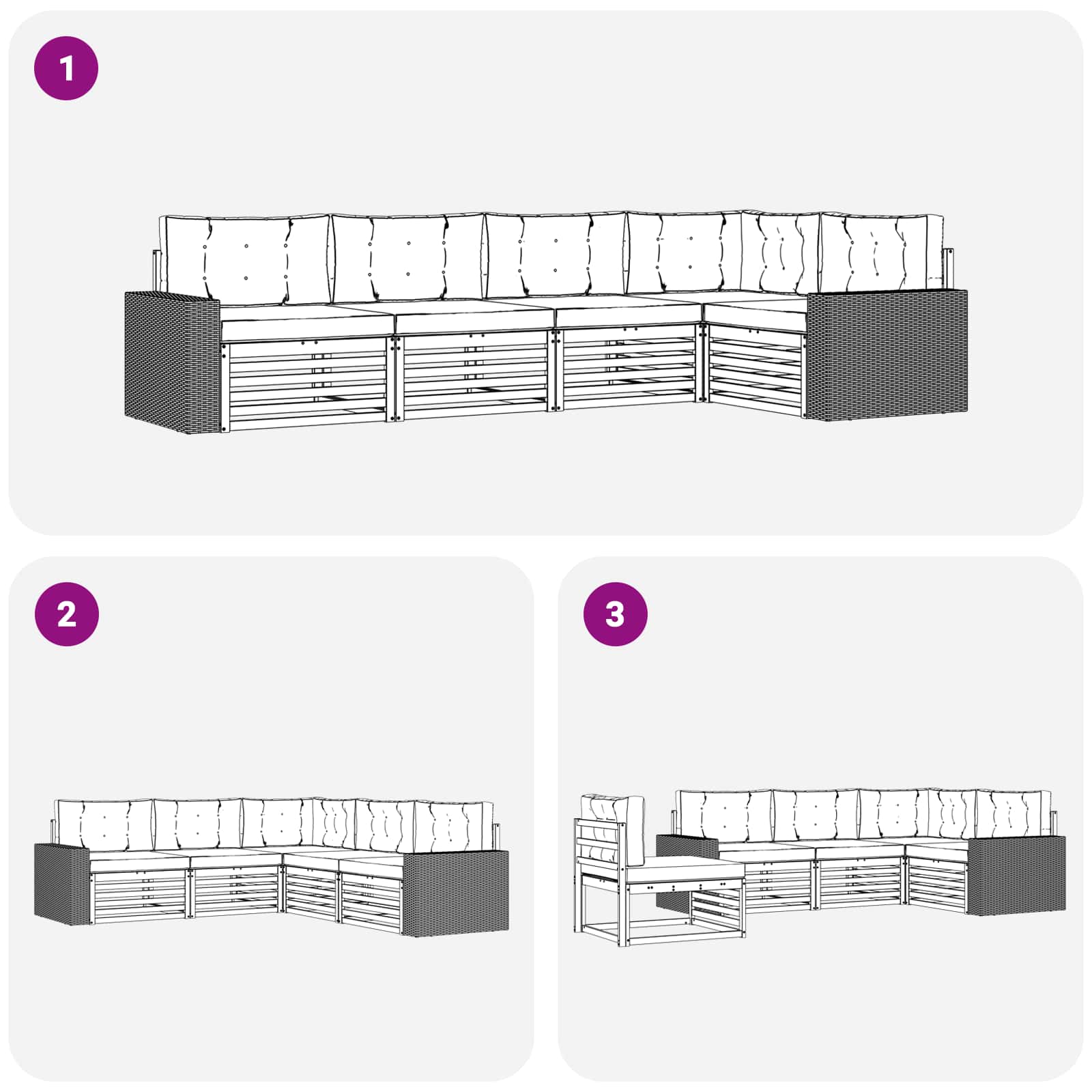 1

2

3