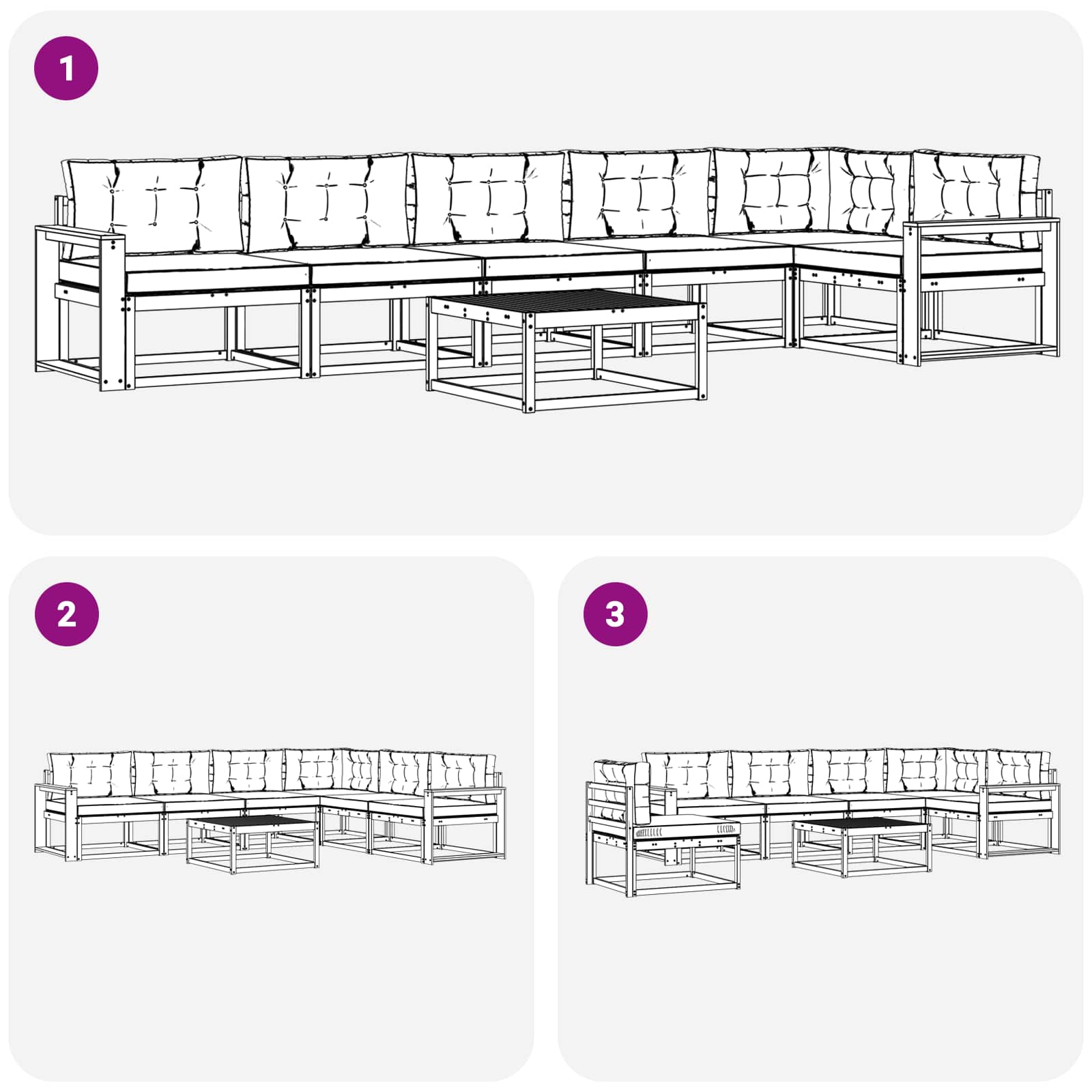 1

2

3