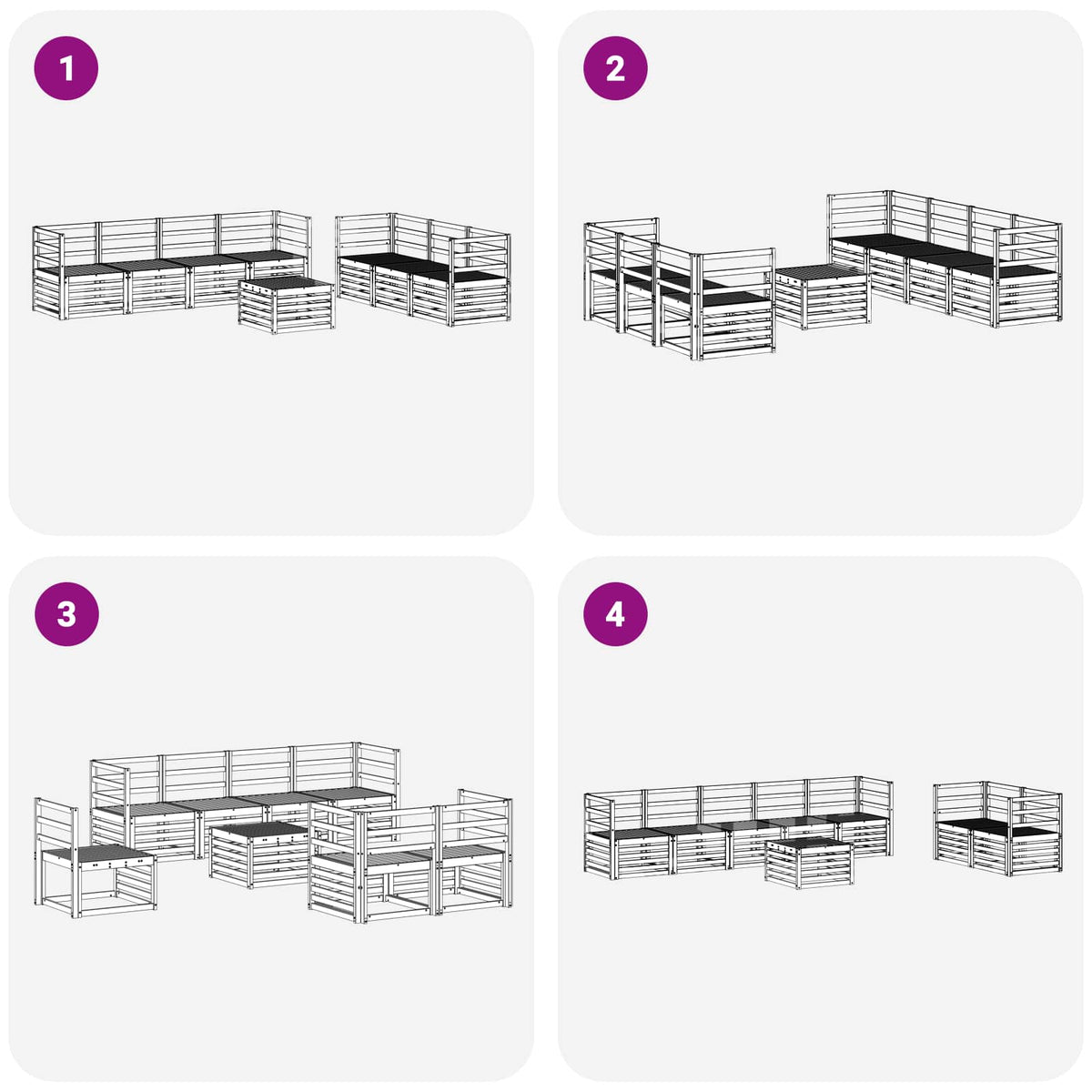 1

2

3

4