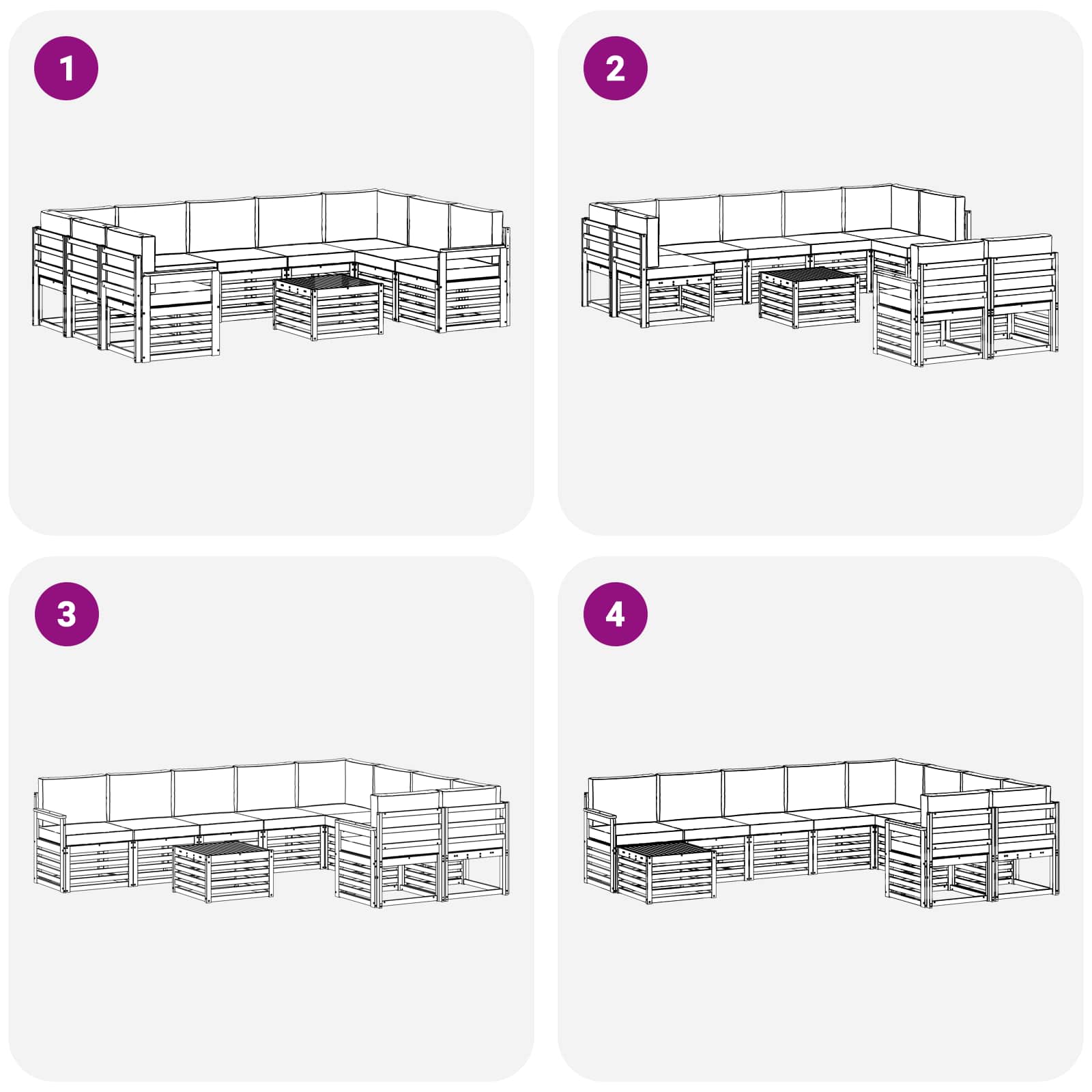 1

2

3

4