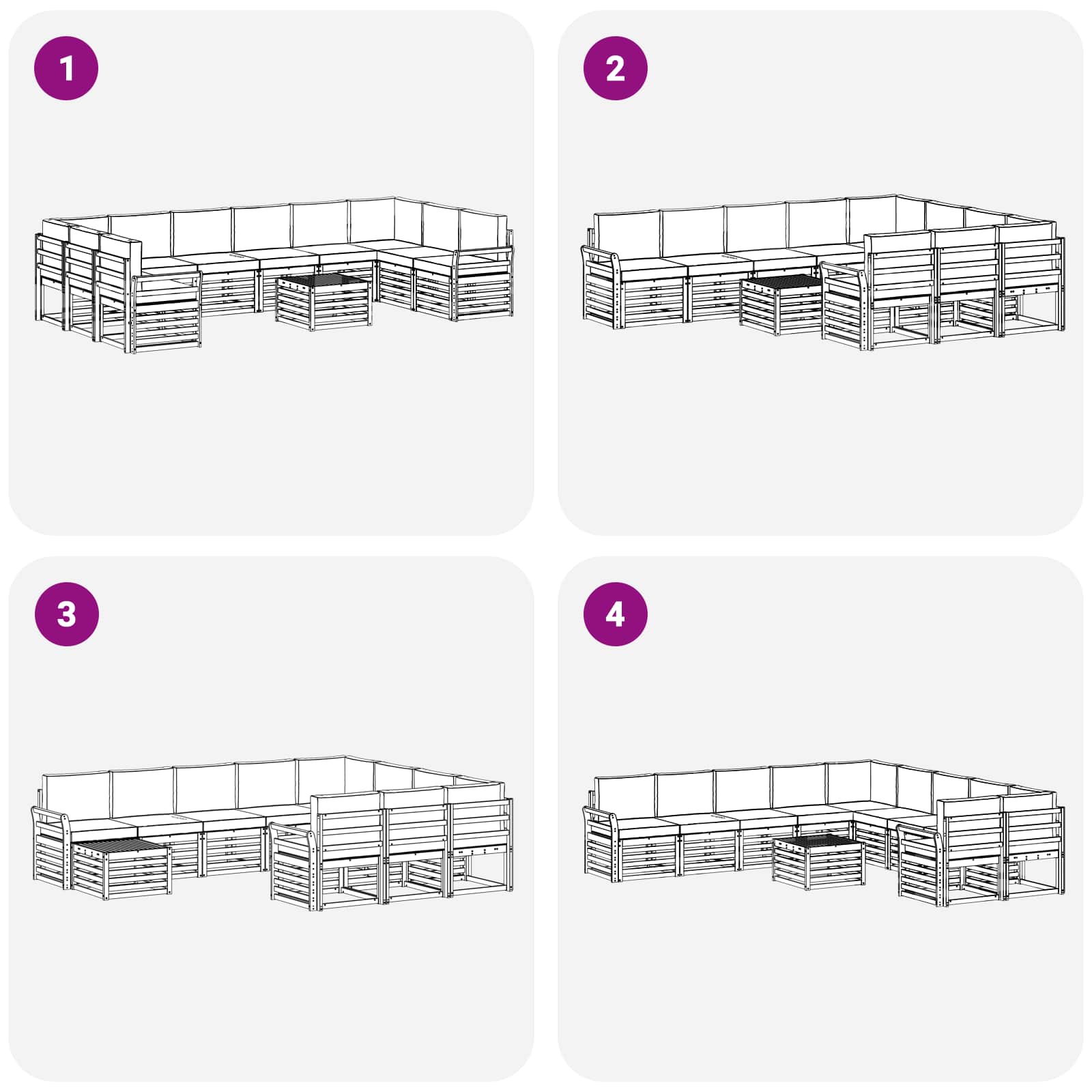 1

2

3

4