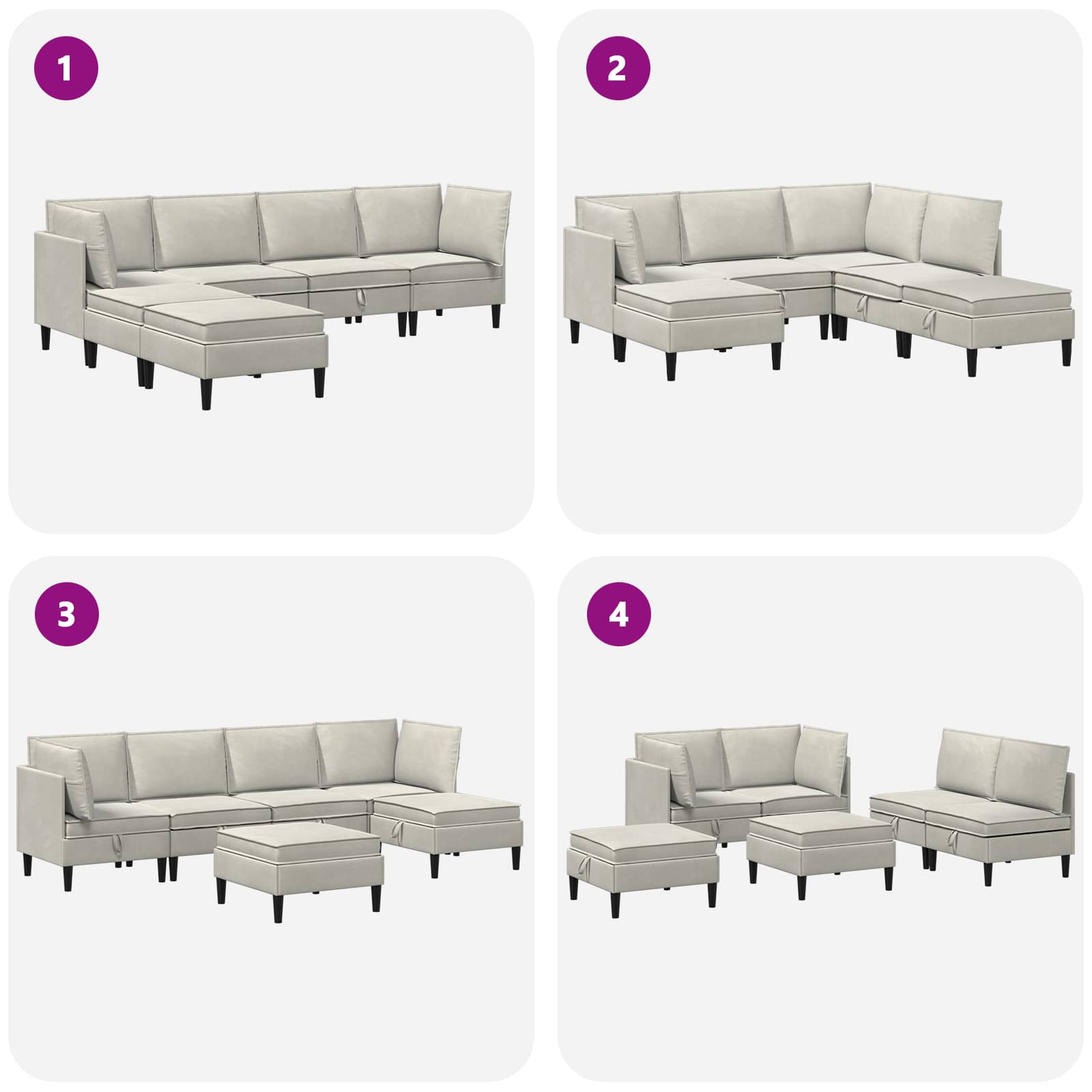 1

2

3

4