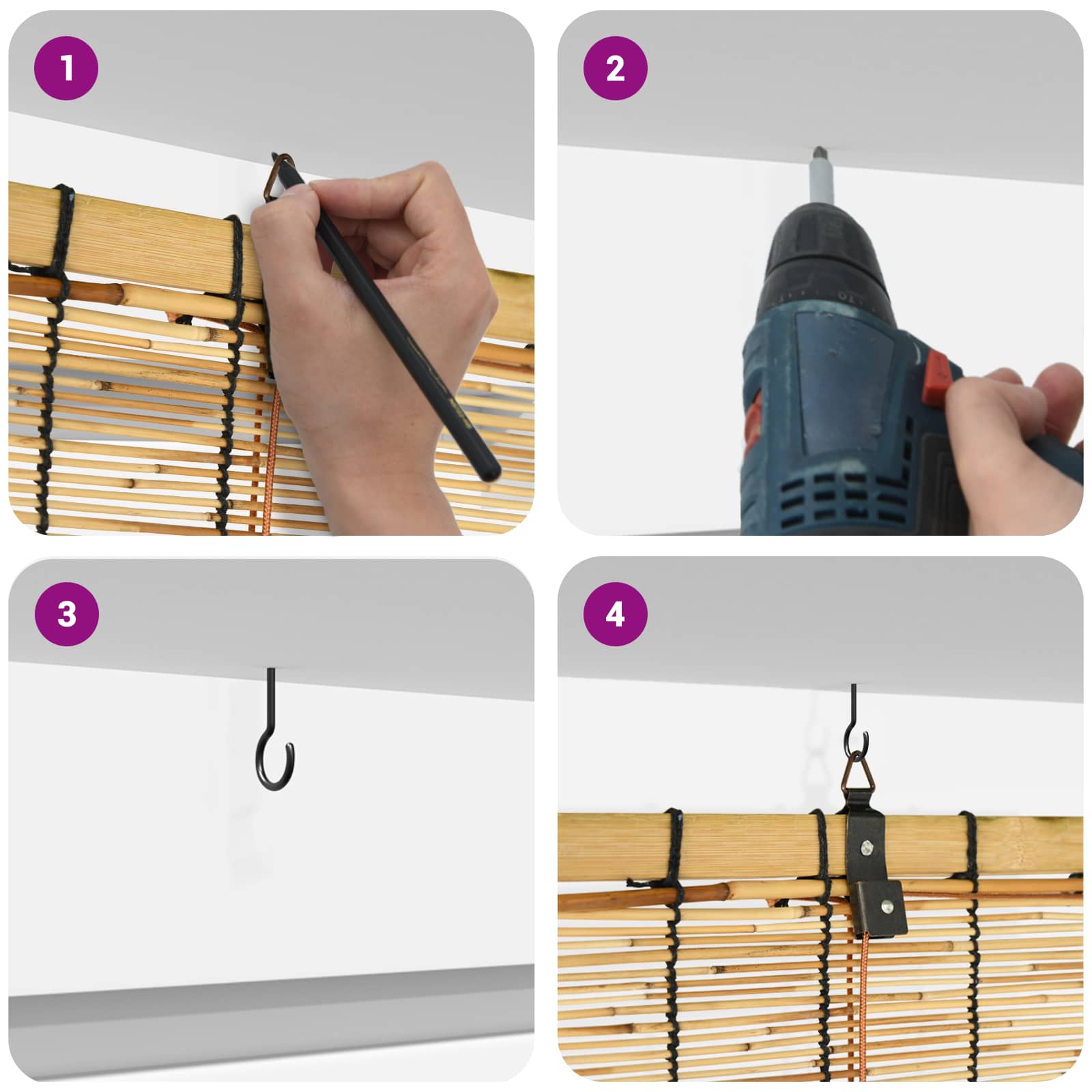 1

2

3

4