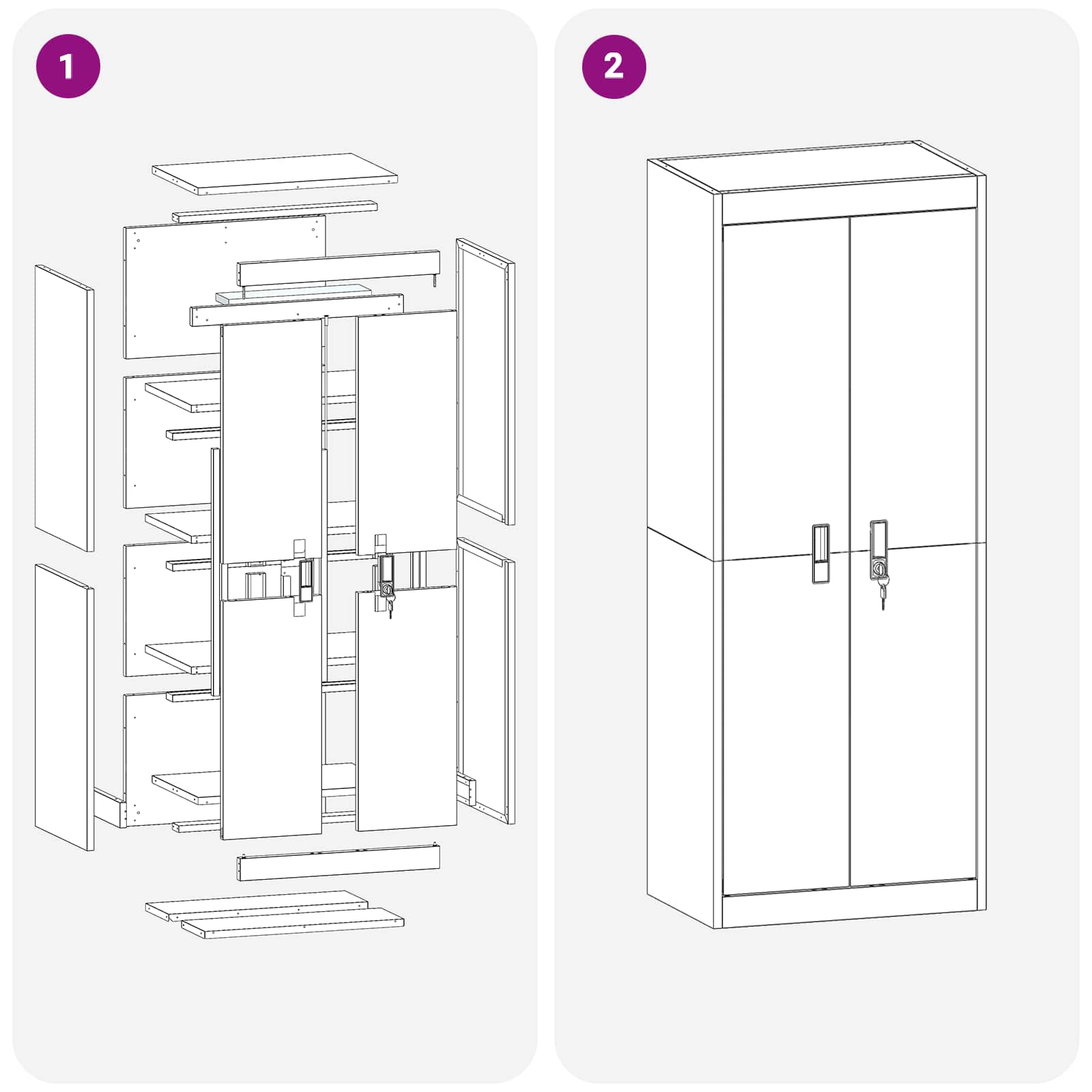 1

2