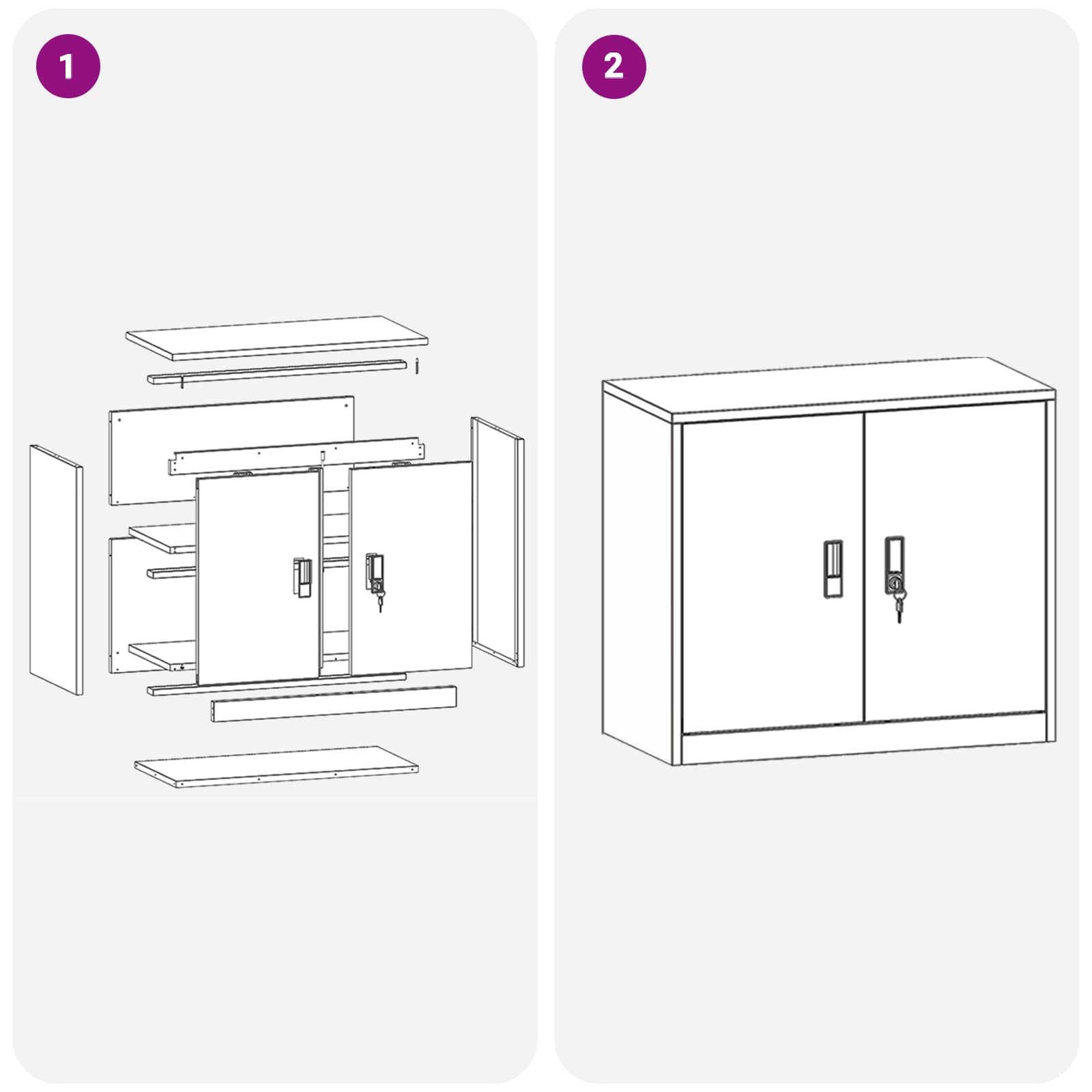 1

2