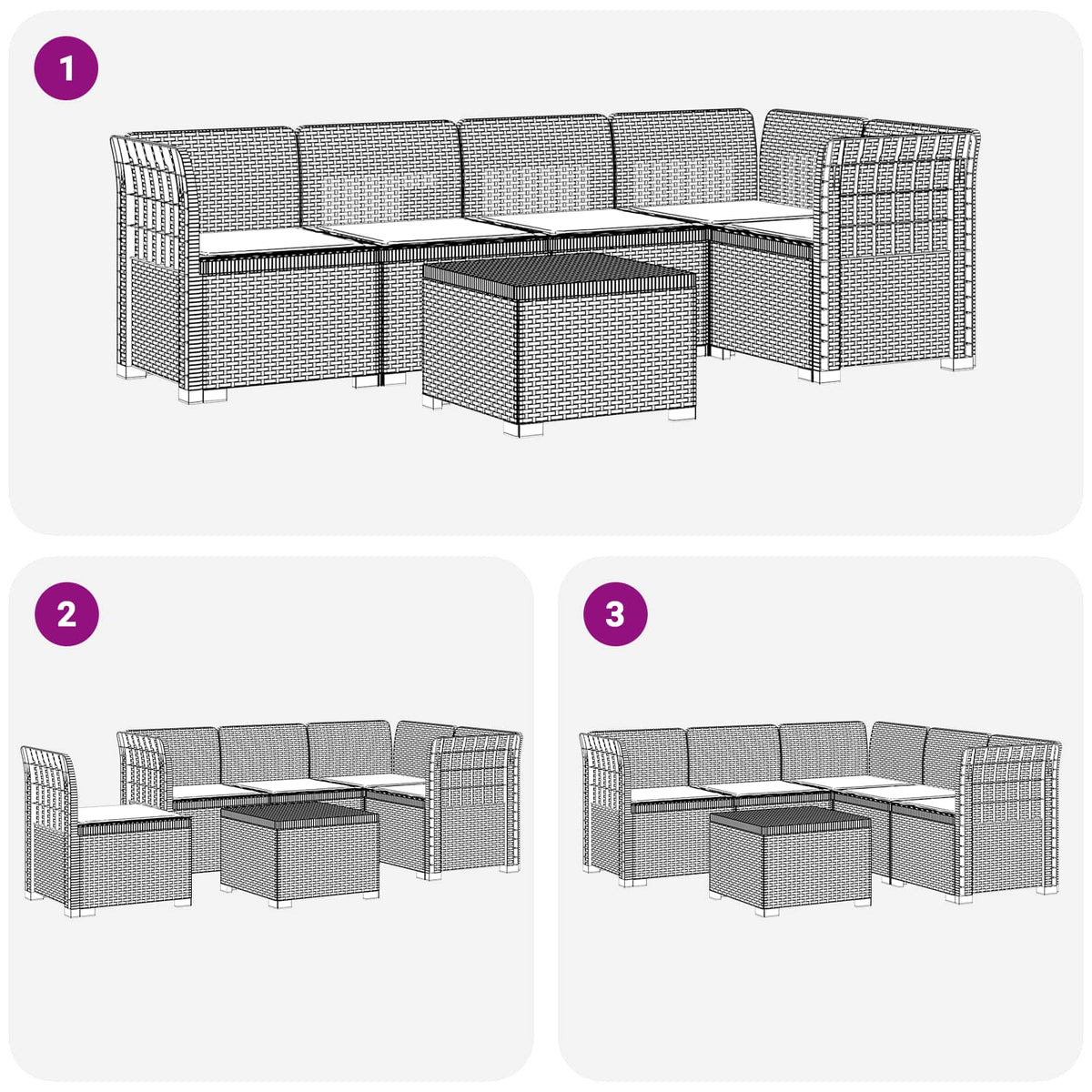 1

2

3